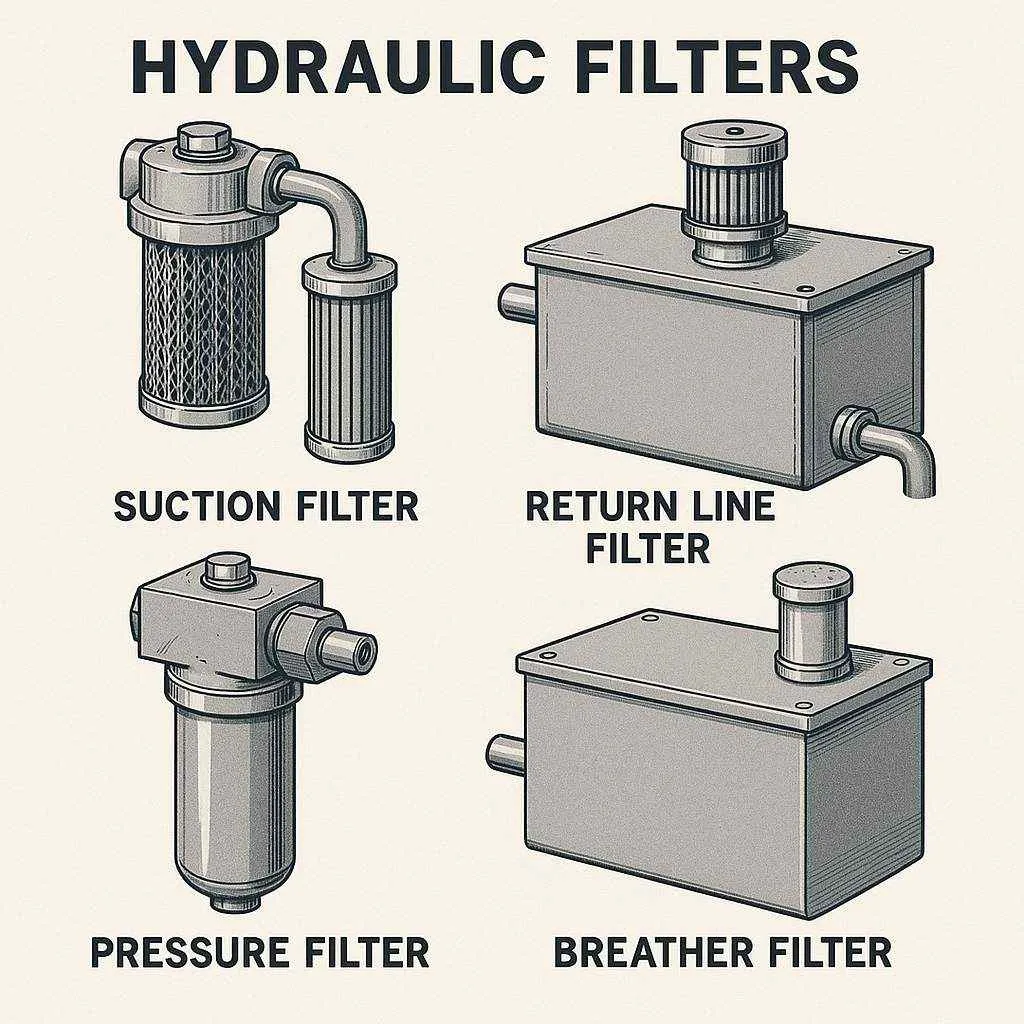 HYDRAULIC FILTERS

SUCTION FILTER

RETURN LINE FILTER

PRESSURE FILTER

BREATHER FILTER